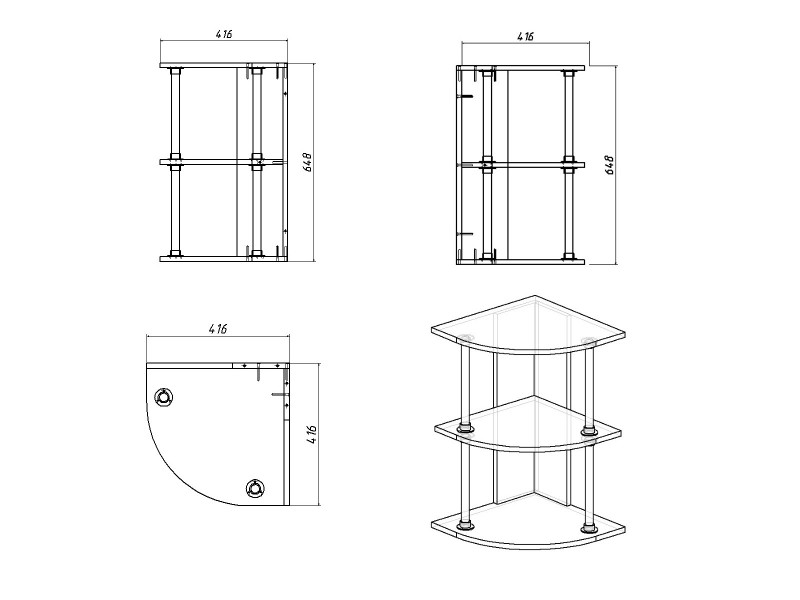 416
648
416
648
416
416